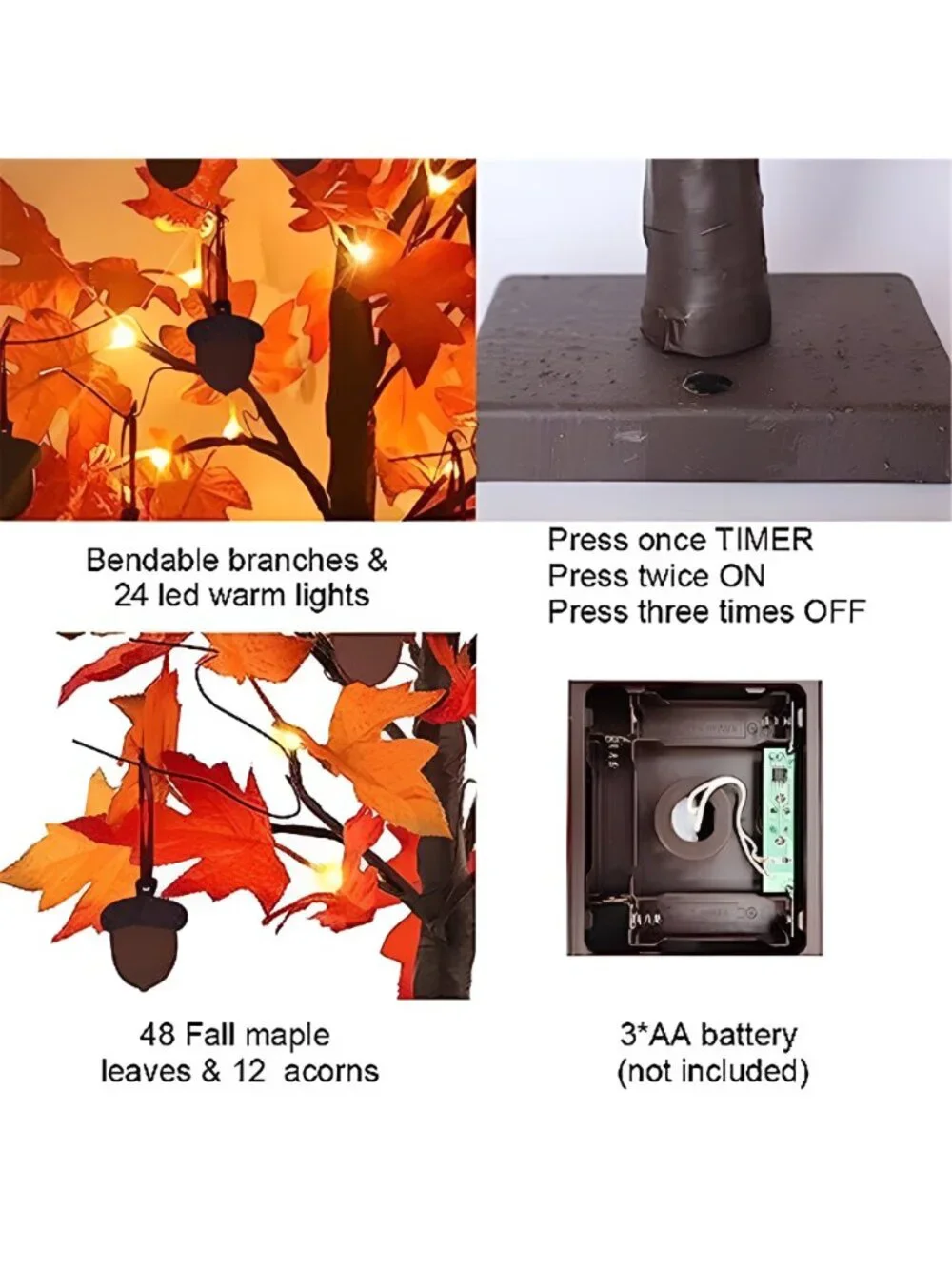 Bendable branches &
24 led warm lights

Press once TIMER
Press twice ON
Press three times OFF

48 Fall maple
leaves & 12 acorns

3*AA battery
(not included)